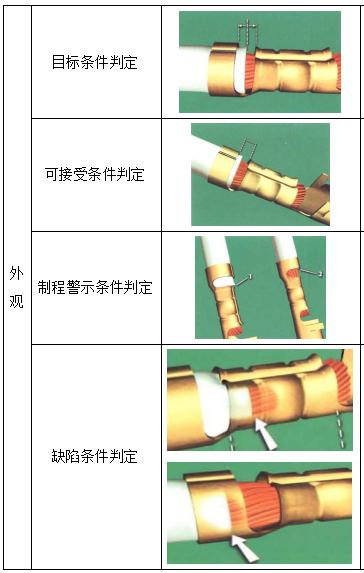 | 外观 | 目标条件判定 | |
|---|---|---|
| | 可接受条件判定 | |
| | 制程警示条件判定 | 1 2 |
| | 缺陷条件判定 | |